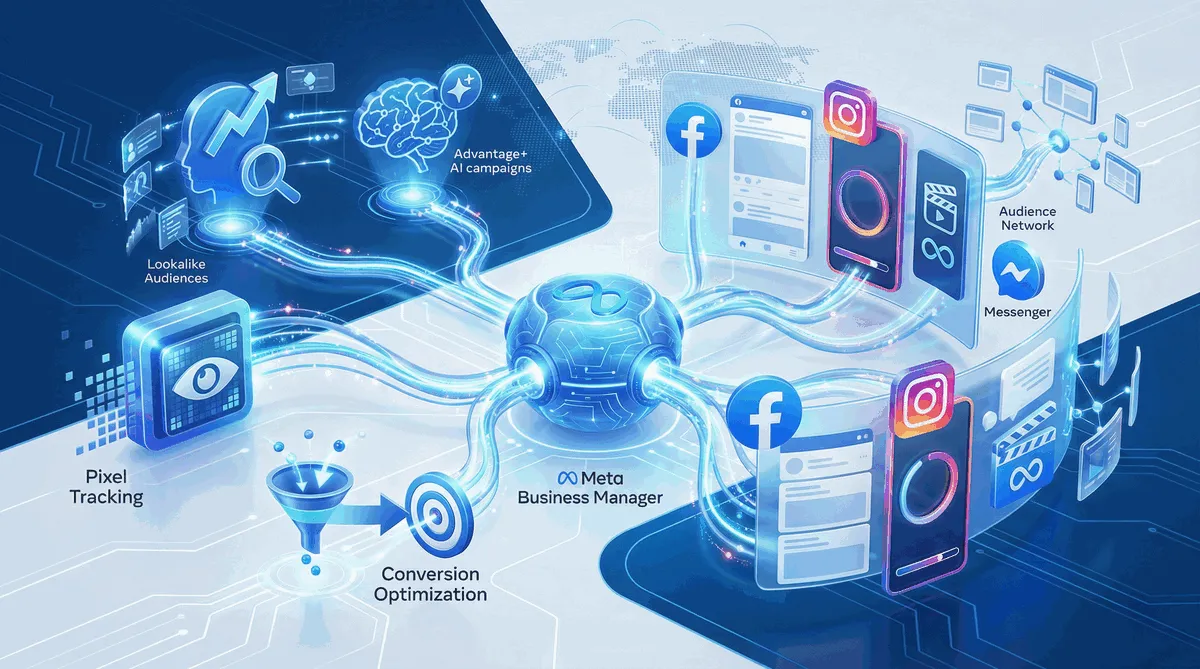 Advantage+
AI campaigns

Lookalike
Audiences

Audience
Network

Messenger

Pixel
Tracking

Meta
Business Manager

Conversion
Optimization